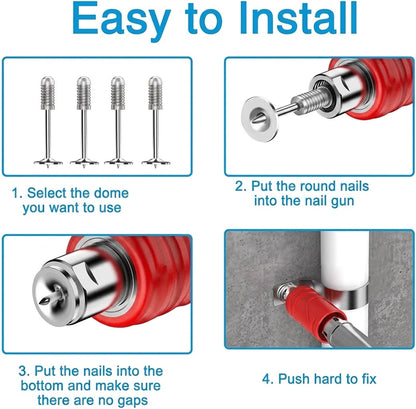 Easy to Install

1. Select the dome you want to use

2. Put the round nails into the nail gun

3. Put the nails into the bottom and make sure there are no gaps

4. Push hard to fix